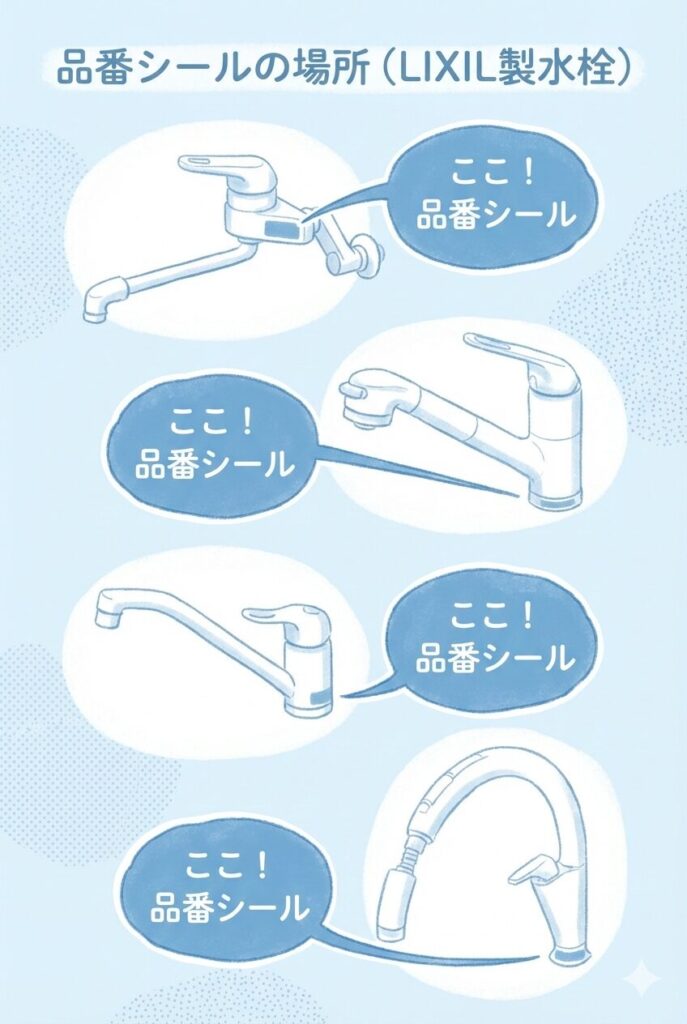 品番シールの場所（LIXIL製水栓）

ここ！
品番シール

ここ！
品番シール

ここ！
品番シール

ここ！
品番シール